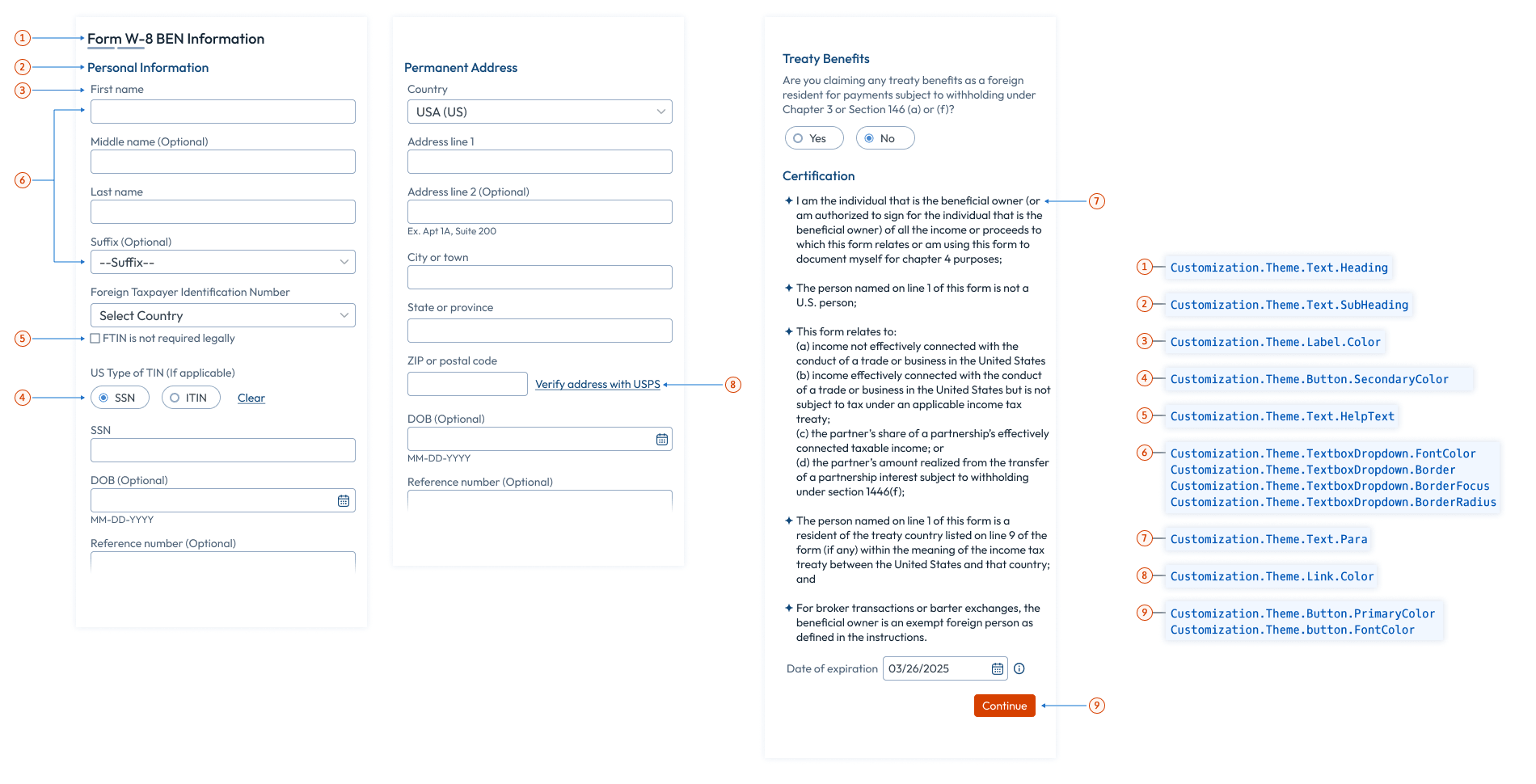 1 Form W-8 BEN Information
2 Personal Information
3 First name
6
Middle name (Optional)
Last name
Suffix (Optional)
--Suffix--
Foreign Taxpayer Identification Number
Select Country
5 FTIN is not required legally
US Type of TIN (If applicable)
4 SSN ITIN Clear
SSN
DOB (Optional)
MM-DD-YYYY
Reference number (Optional)

Permanent Address
Country
USA (US)
Address line 1
Address line 2 (Optional)
Ex. Apt 1A, Suite 200
City or town
State or province
ZIP or postal code
Verify address with USPS 8
DOB (Optional)
MM-DD-YYYY
Reference number (Optional)

Treaty Benefits
Are you claiming any treaty benefits as a foreign resident for payments subject to withholding under Chapter 3 or Section 146 (a) or (f)?
Yes No
Certification
I am the individual that is the beneficial owner (or am authorized to sign for the individual that is the beneficial owner) of all the income or proceeds to which this form relates or am using this form to document myself for chapter 4 purposes; 7

The person named on line 1 of this form is not a U.S. person;

This form relates to:
(a) income not effectively connected with the conduct of a trade or business in the United States
(b) income effectively connected with the conduct of a trade or business in the United States but is not subject to tax under an applicable income tax treaty;
(c) the partner's share of a partnership's effectively connected taxable income; or
(d) the partner's amount realized from the transfer of a partnership interest subject to withholding under section 1446(f);

The person named on line 1 of this form is a resident of the treaty country listed on line 9 of the form (if any) within the meaning of the income tax treaty between the United States and that country; and

For broker transactions or barter exchanges, the beneficial owner is an exempt foreign person as defined in the instructions.

Date of expiration 03/26/2025
Continue 9

1 Customization.Theme.Text.Heading
2 Customization.Theme.Text.SubHeading
3 Customization.Theme.Label.Color
4 Customization.Theme.Button.SecondaryColor
5 Customization.Theme.Text.HelpText
6 Customization.Theme.TextboxDropdown.FontColor
Customization.Theme.TextboxDropdown.Border
Customization.Theme.TextboxDropdown.BorderFocus
Customization.Theme.TextboxDropdown.BorderRadius
7 Customization.Theme.Text.Para
8 Customization.Theme.Link.Color
9 Customization.Theme.Button.PrimaryColor
Customization.Theme.button.FontColor